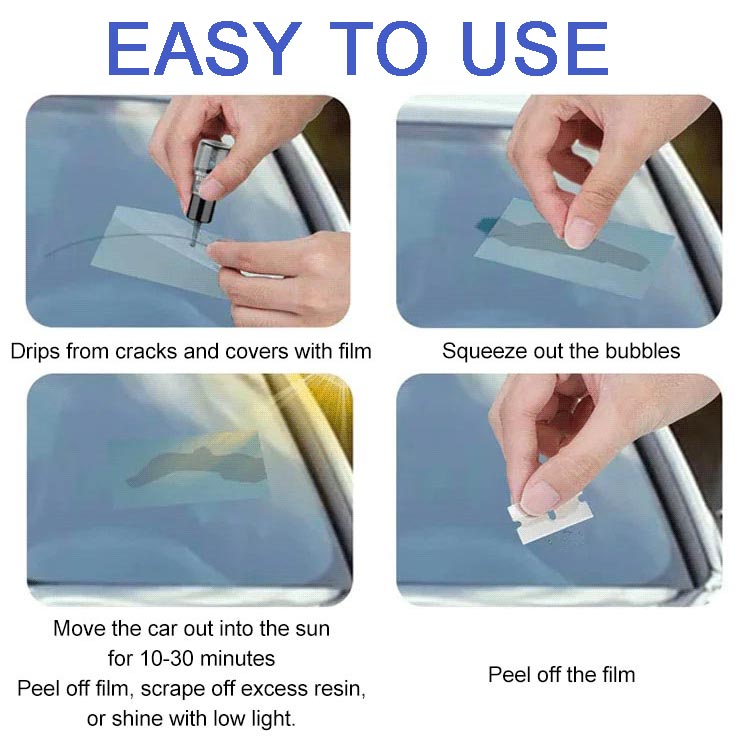 EASY TO USE

Drips from cracks and covers with film

Squeeze out the bubbles

Move the car out into the sun for 10-30 minutes
Peel off film, scrape off excess resin, or shine with low light.

Peel off the film